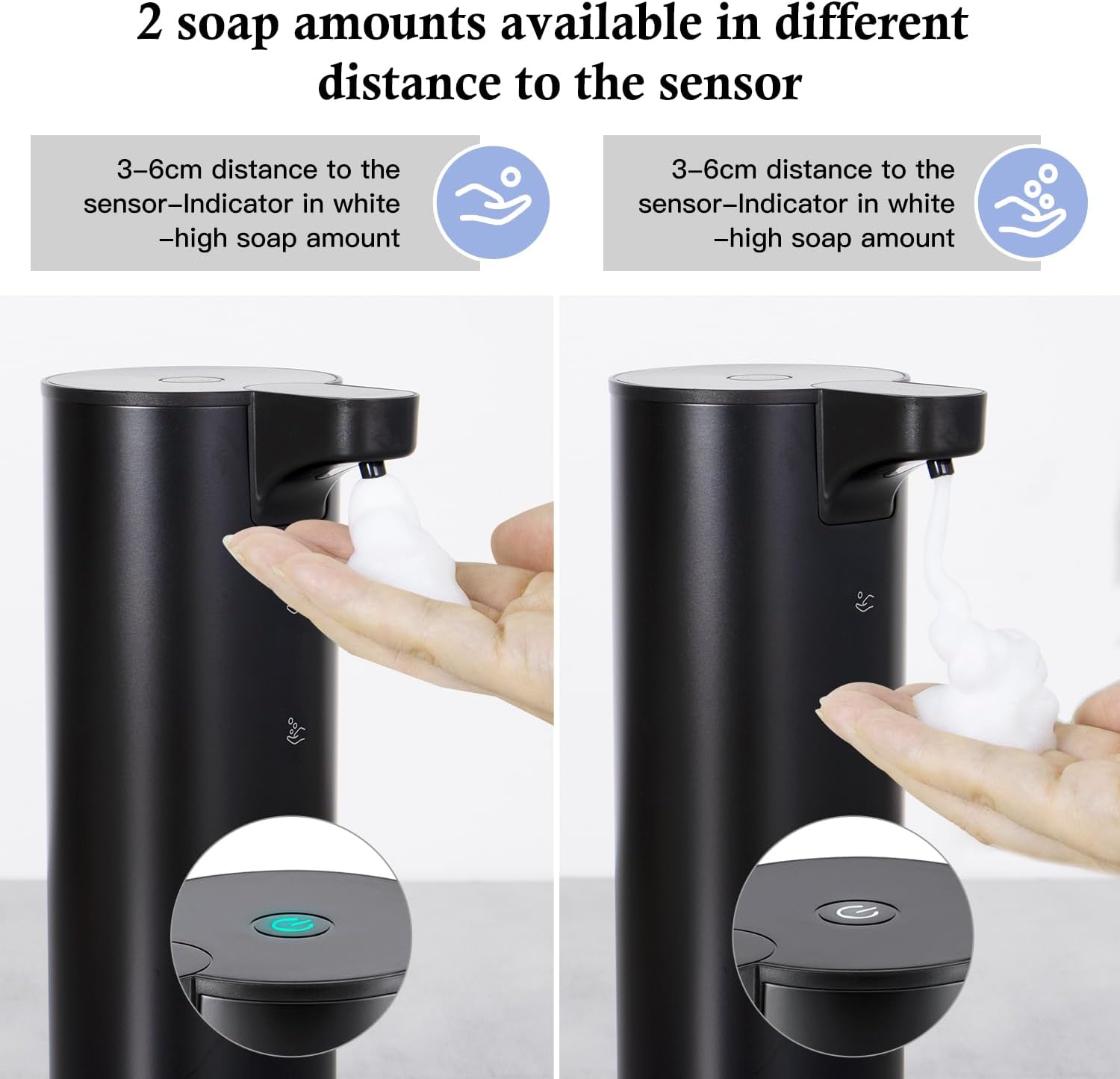 2 soap amounts available in different distance to the sensor

3–6cm distance to the sensor–Indicator in white –high soap amount

3–6cm distance to the sensor–Indicator in white –high soap amount